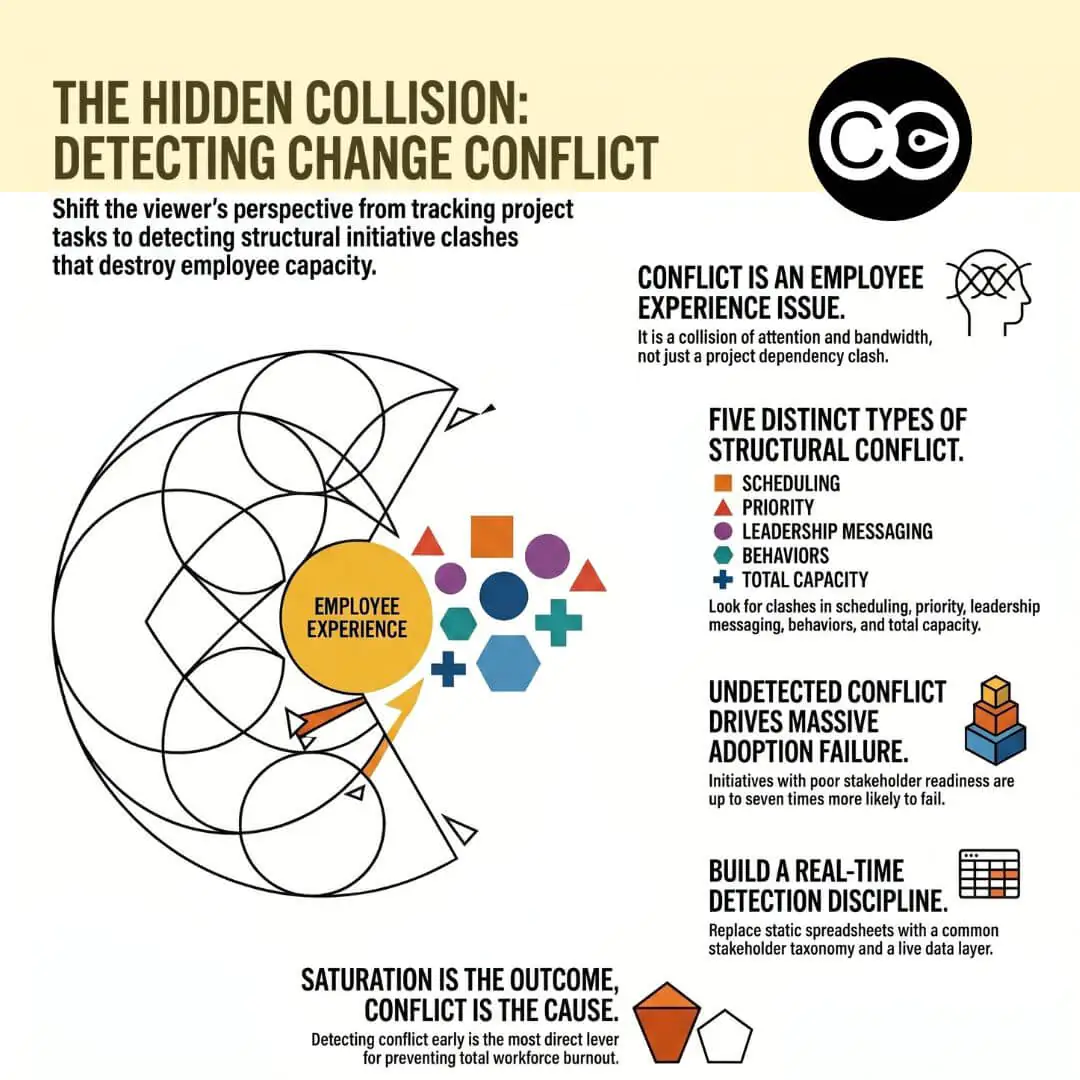 THE HIDDEN COLLISION:
DETECTING CHANGE CONFLICT

Shift the viewer's perspective from tracking project tasks to detecting structural initiative clashes that destroy employee capacity.

CONFLICT IS AN EMPLOYEE EXPERIENCE ISSUE.
It is a collision of attention and bandwidth, not just a project dependency clash.

FIVE DISTINCT TYPES OF STRUCTURAL CONFLICT.
SCHEDULING
PRIORITY
LEADERSHIP MESSAGING
BEHAVIORS
TOTAL CAPACITY
Look for clashes in scheduling, priority, leadership messaging, behaviors, and total capacity.

EMPLOYEE EXPERIENCE

UNDETECTED CONFLICT DRIVES MASSIVE ADOPTION FAILURE.
Initiatives with poor stakeholder readiness are up to seven times more likely to fail.

BUILD A REAL-TIME DETECTION DISCIPLINE.
Replace static spreadsheets with a common stakeholder taxonomy and a live data layer.

SATURATION IS THE OUTCOME, CONFLICT IS THE CAUSE.
Detecting conflict early is the most direct lever for preventing total workforce burnout.